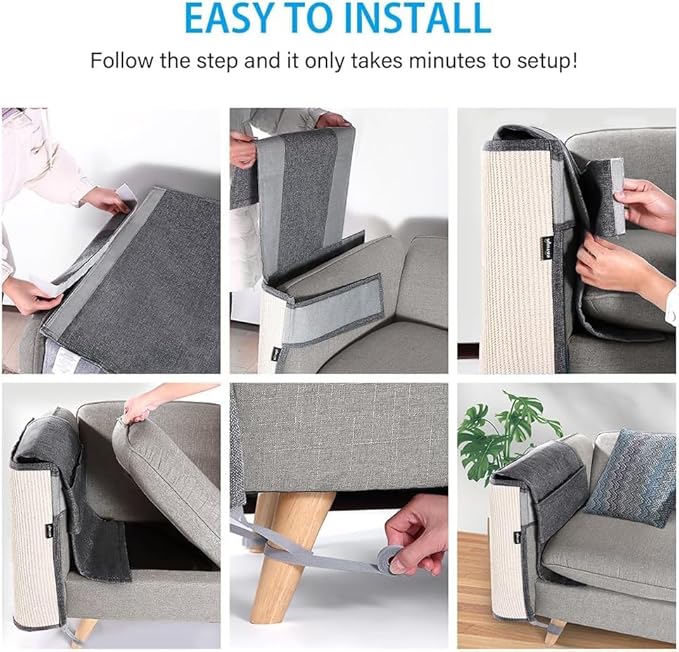 EASY TO INSTALL

Follow the step and it only takes minutes to setup!