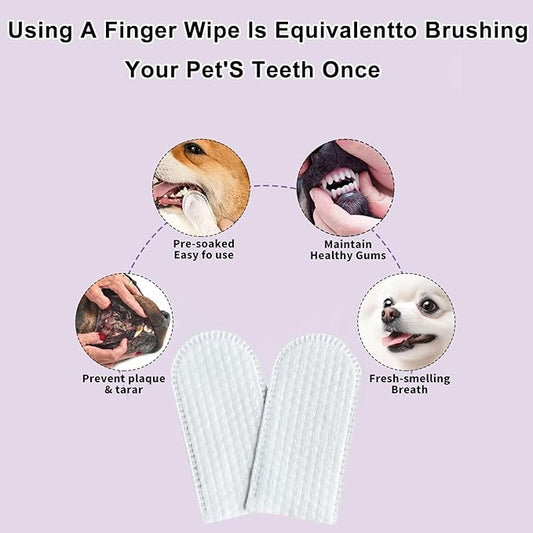 Using A Finger Wipe Is Equivalentto Brushing Your Pet'S Teeth Once

Pre-soaked
Easy fo use

Maintain
Healthy Gums

Prevent plaque
& tarar

Fresh-smelling
Breath