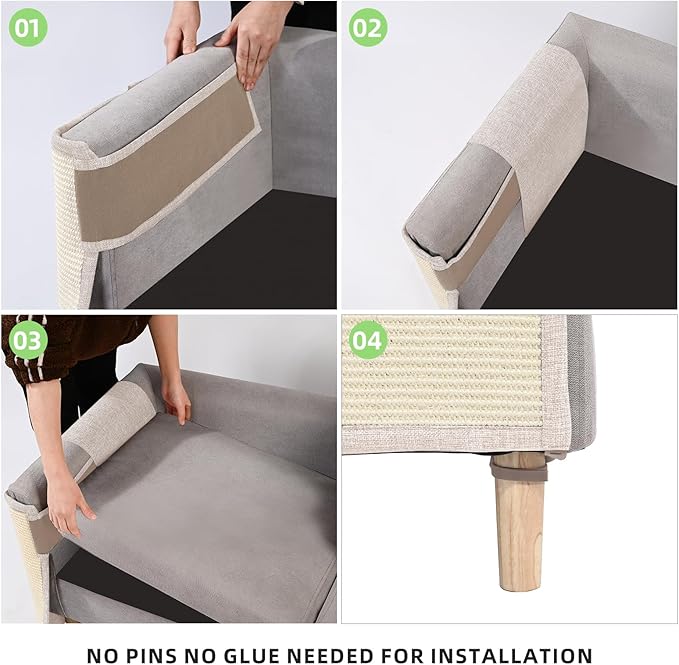 01

02

03

04

NO PINS NO GLUE NEEDED FOR INSTALLATION