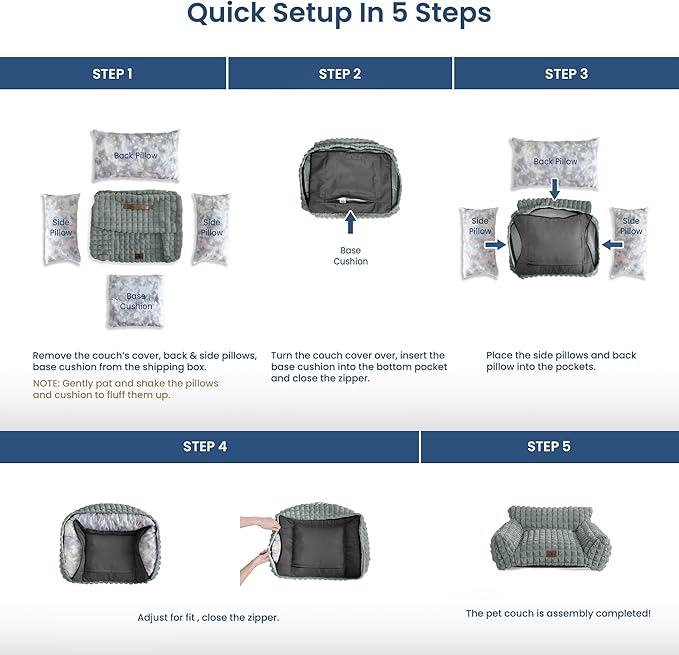 Quick Setup In 5 Steps

STEP 1

Back Pillow

Side Pillow

Side Pillow

Base Cushion

Remove the couch's cover, back & side pillows, base cushion from the shipping box.

NOTE: Gently pat and shake the pillows and cushion to fluff them up.

STEP 2

Base Cushion

Turn the couch cover over, insert the base cushion into the bottom pocket and close the zipper.

STEP 3

Back Pillow

Side Pillow

Side Pillow

Place the side pillows and back pillow into the pockets.

STEP 4

Adjust for fit , close the zipper.

STEP 5

The pet couch is assembly completed!