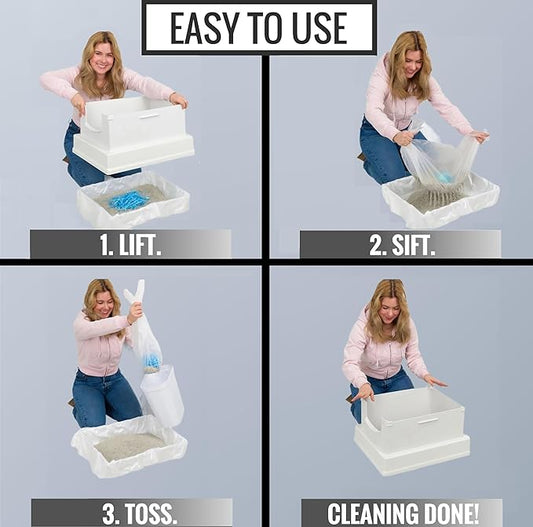 EASY TO USE

1. LIFT.

2. SIFT.

3. TOSS.

CLEANING DONE!