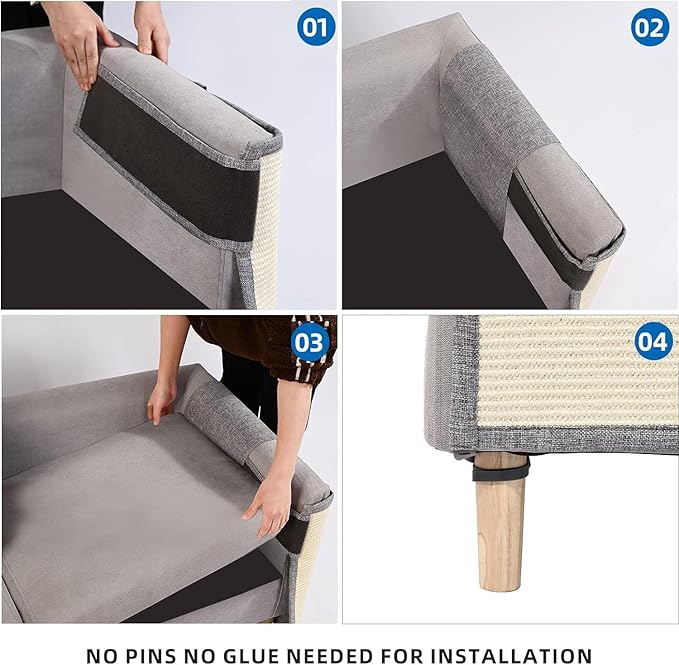 01

02

03

04

NO PINS NO GLUE NEEDED FOR INSTALLATION