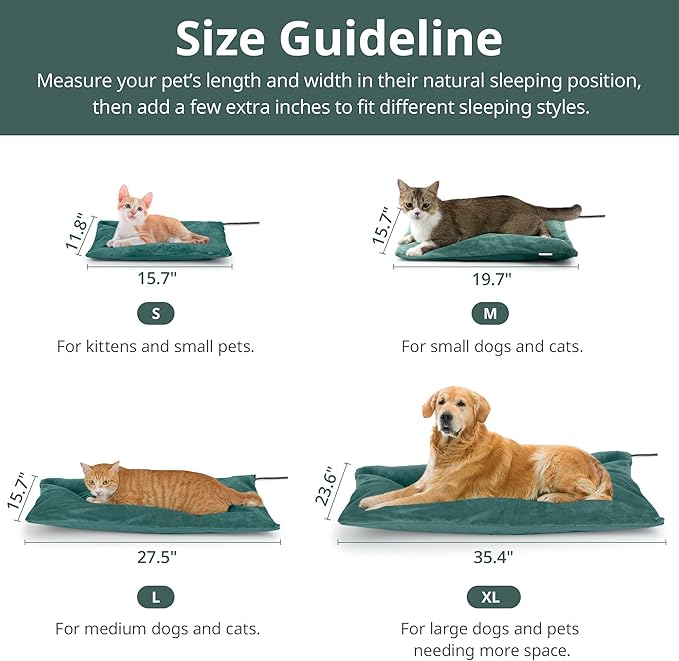 Size Guideline

Measure your pet's length and width in their natural sleeping position, then add a few extra inches to fit different sleeping styles.

11.8"

15.7"

S

For kittens and small pets.

15.7"

19.7"

M

For small dogs and cats.

15.7"

27.5"

L

For medium dogs and cats.

23.6"

35.4"

XL

For large dogs and pets needing more space.