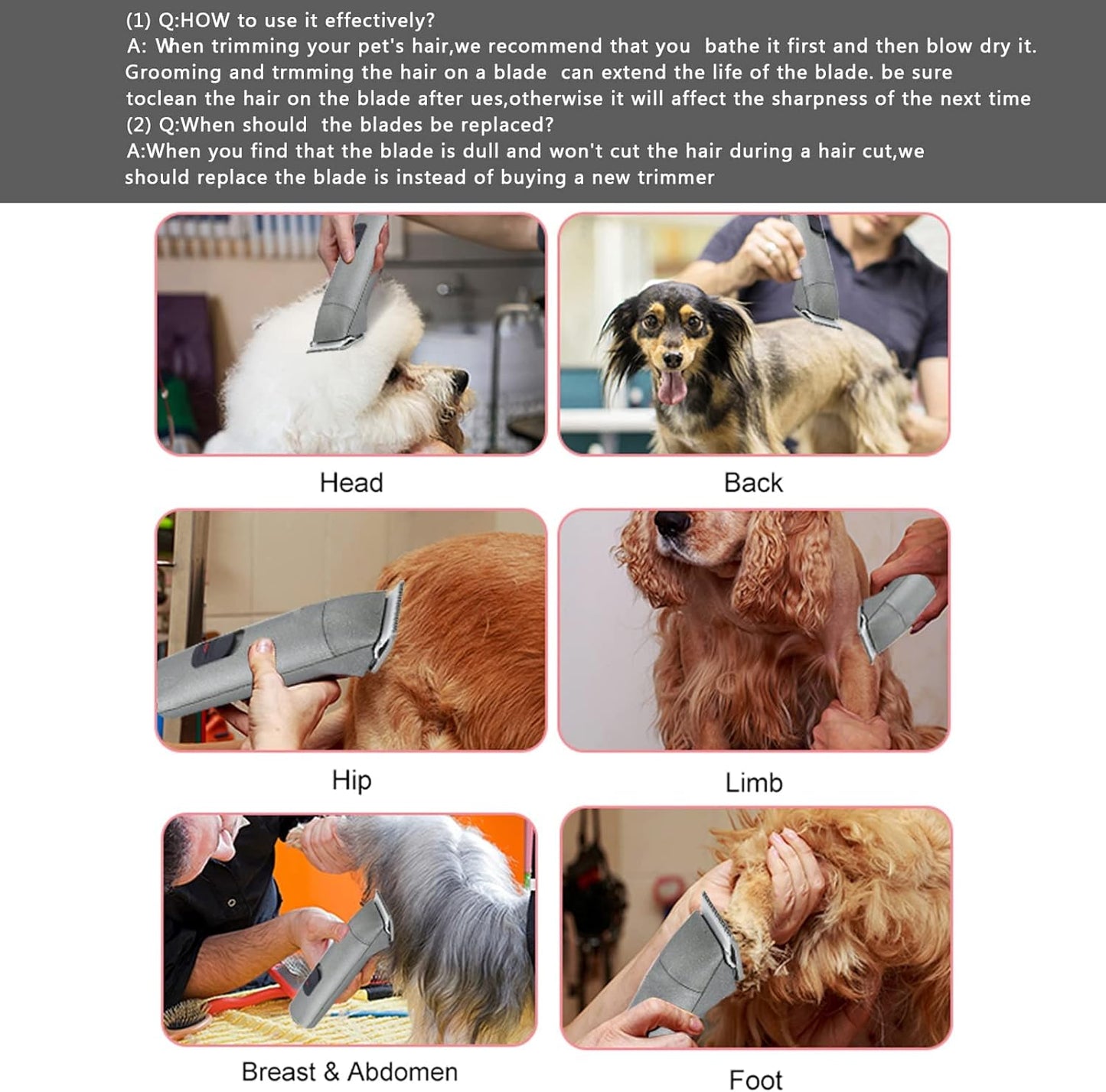 (1) Q:HOW to use it effectively?
A: When trimming your pet's hair,we recommend that you bathe it first and then blow dry it. Grooming and trmming the hair on a blade can extend the life of the blade. be sure toclean the hair on the blade after ues,otherwise it will affect the sharpness of the next time
(2) Q:When should the blades be replaced?
A:When you find that the blade is dull and won't cut the hair during a hair cut,we should replace the blade is instead of buying a new trimmer

Head

Back

Hip

Limb

Breast & Abdomen

Foot