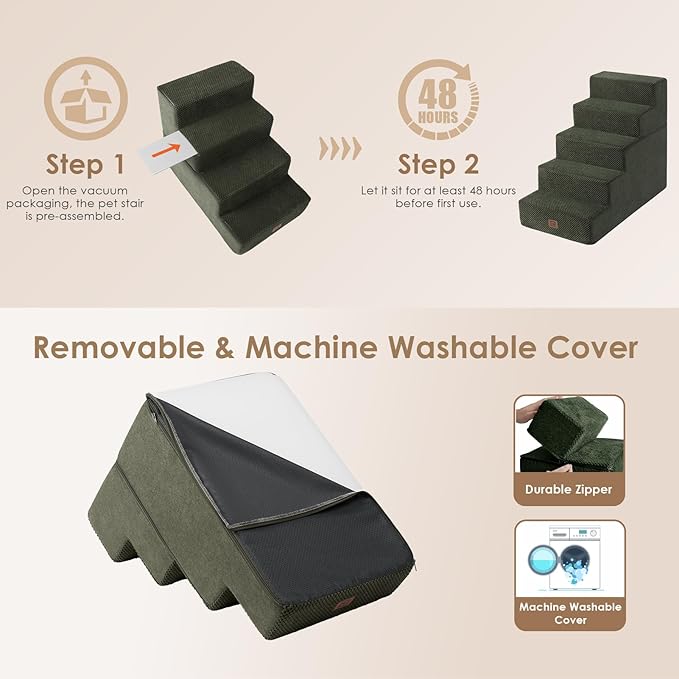 Step 1
Open the vacuum packaging, the pet stair is pre-assembled.

48 HOURS
Step 2
Let it sit for at least 48 hours before first use.

Removable & Machine Washable Cover

Durable Zipper

Machine Washable Cover