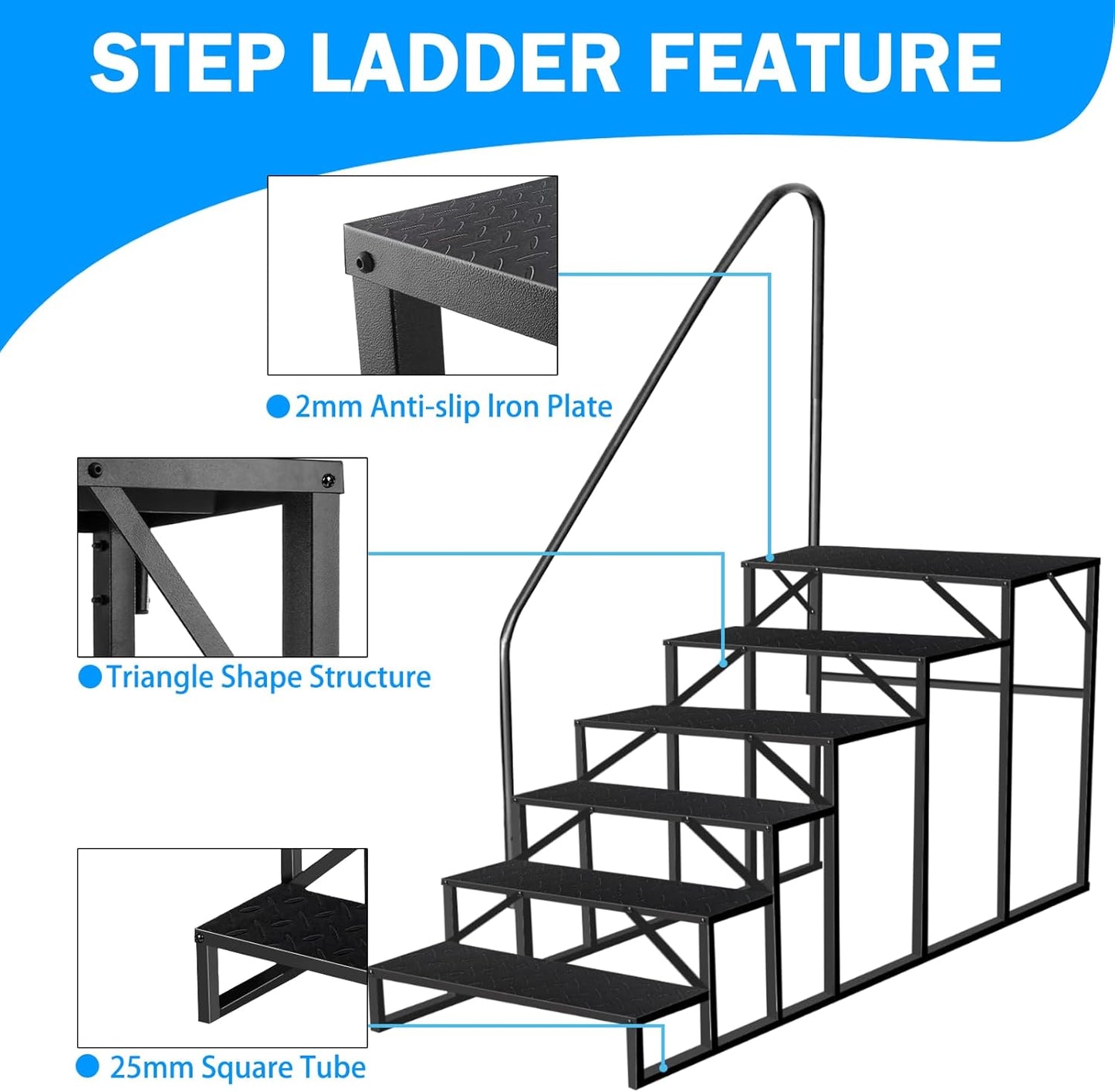 STEP LADDER FEATURE

2mm Anti-slip Iron Plate

Triangle Shape Structure

25mm Square Tube