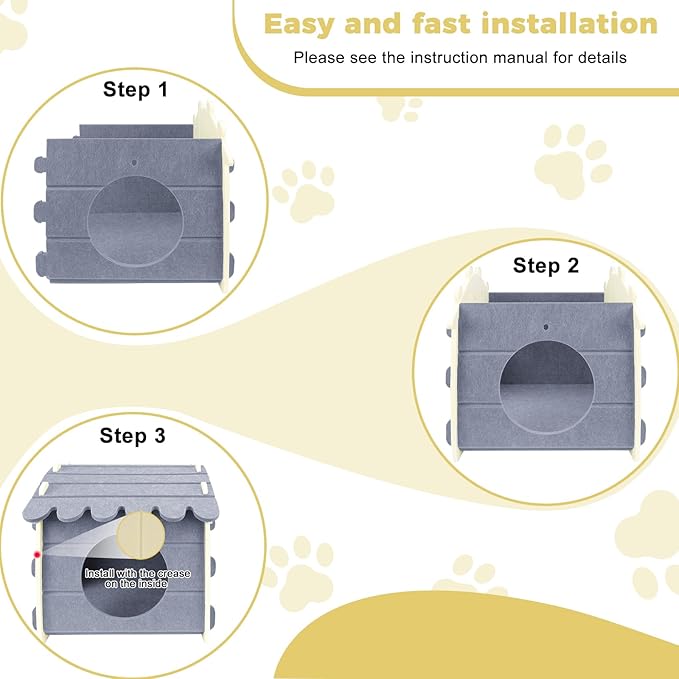 Easy and fast installation

Please see the instruction manual for details

Step 1

Step 2

Step 3

Install with the crease on the inside