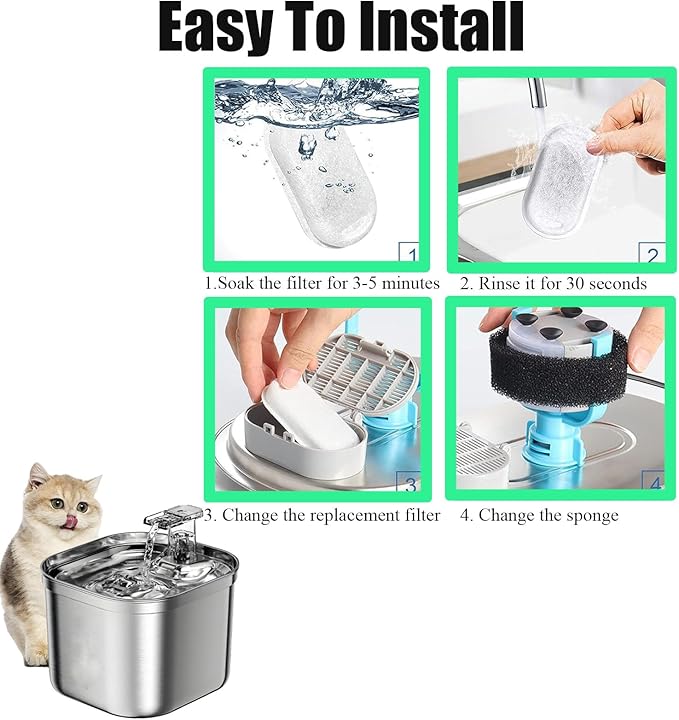 Easy To Install

1

1.Soak the filter for 3-5 minutes

2

2. Rinse it for 30 seconds

3

3. Change the replacement filter

4

4. Change the sponge