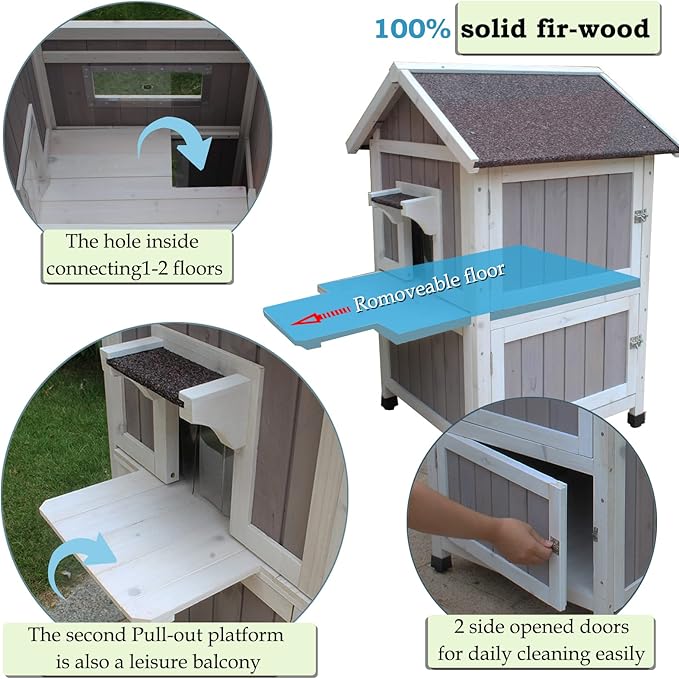 100% solid fir-wood

The hole inside connecting1-2 floors

Romoveable floor

The second Pull-out platform is also a leisure balcony

2 side opened doors for daily cleaning easily