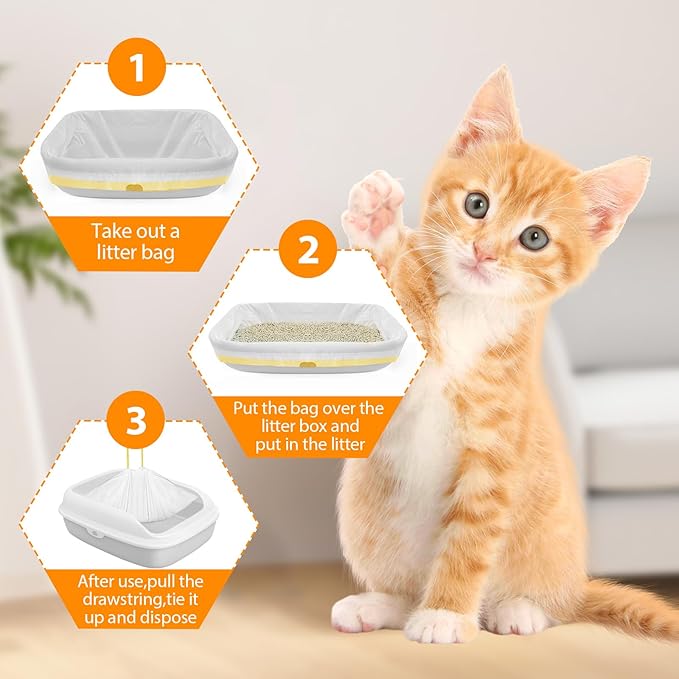 1

Take out a litter bag

2

Put the bag over the litter box and put in the litter

3

After use,pull the drawstring,tie it up and dispose