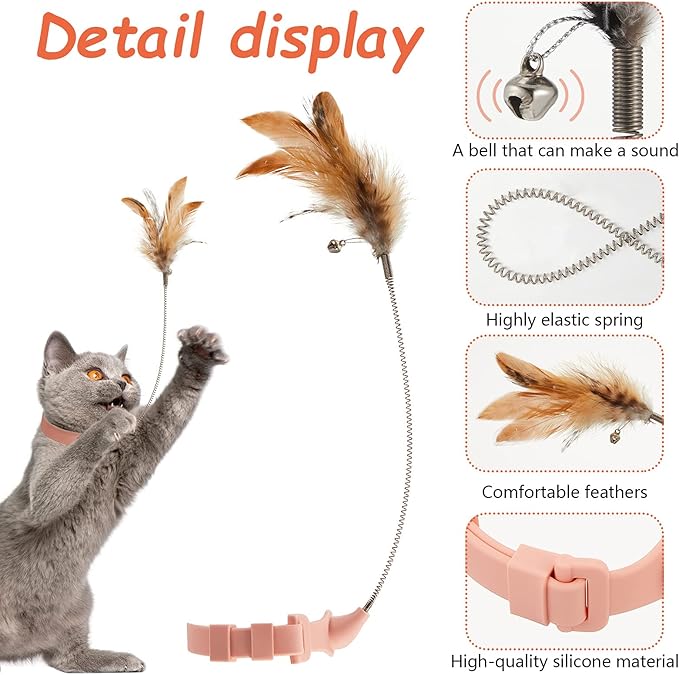 Detail display

A bell that can make a sound

Highly elastic spring

Comfortable feathers

High-quality silicone material