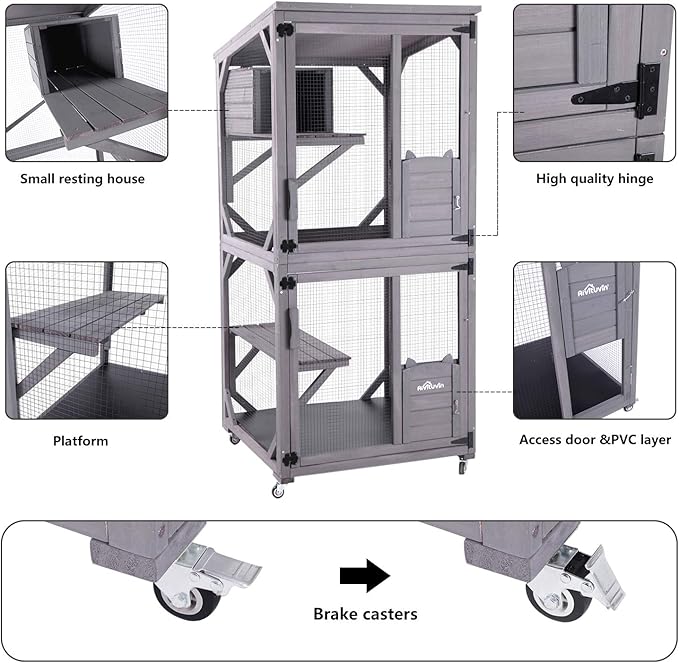 Small resting house

High quality hinge

Platform

Aivituvin

Aivituvin

Access door &PVC layer

Brake casters