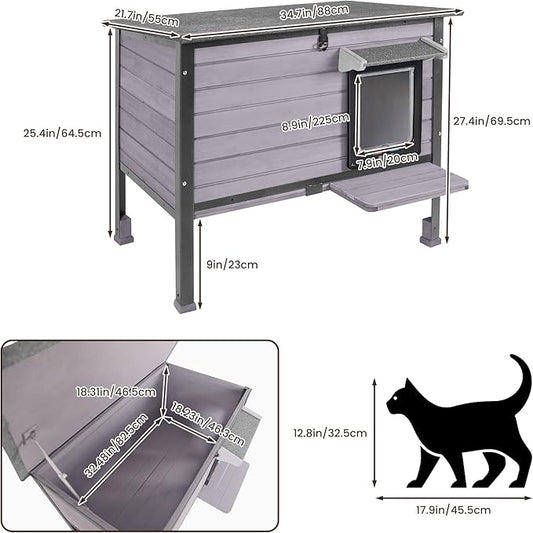 21.7in/55cm
34.7in/88cm
25.4in/64.5cm
8.9in/225cm
27.4in/69.5cm
7.9in/20cm
9in/23cm
18.31in/46.5cm
18.23in/46.3cm
32.48in/82.5cm
12.8in/32.5cm
17.9in/45.5cm