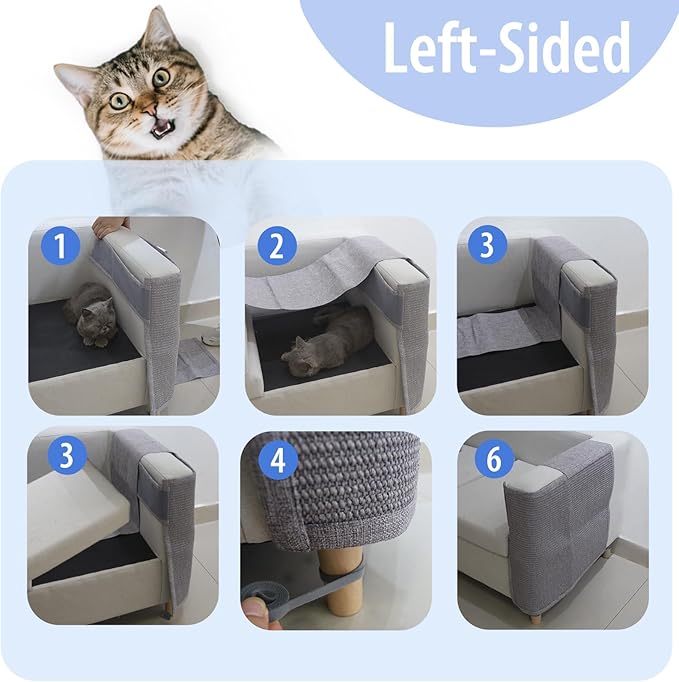 Left-Sided

1

2

3

3

4

6