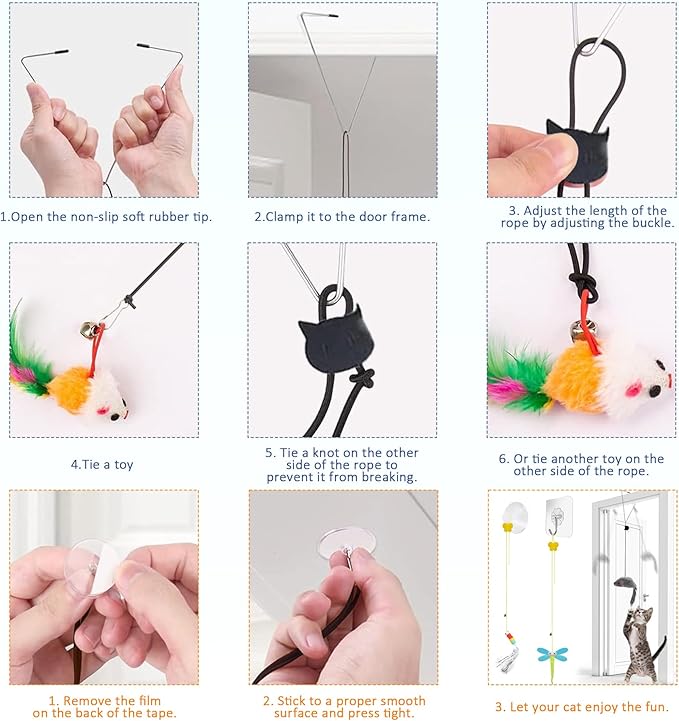 1.Open the non-slip soft rubber tip.

2.Clamp it to the door frame.

3. Adjust the length of the rope by adjusting the buckle.

4.Tie a toy

5. Tie a knot on the other side of the rope to prevent it from breaking.

6. Or tie another toy on the other side of the rope.

1. Remove the film on the back of the tape.

2. Stick to a proper smooth surface and press tight.

3. Let your cat enjoy the fun.