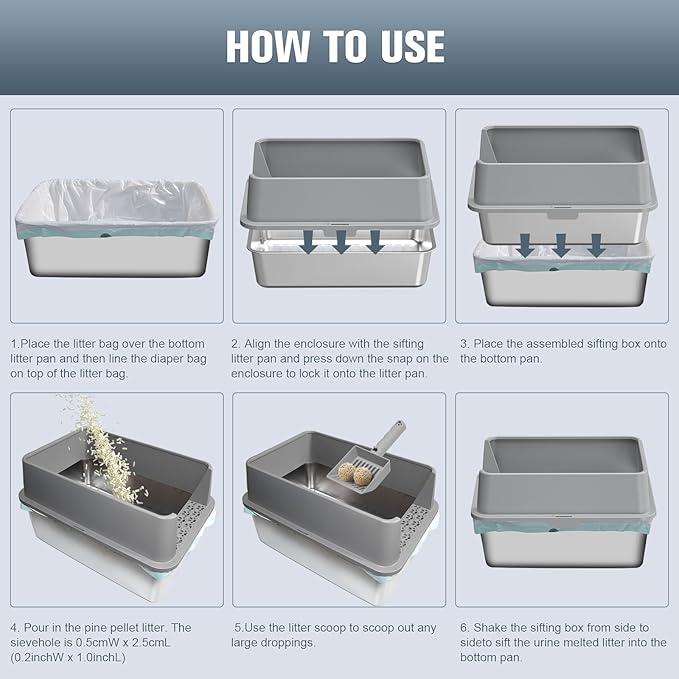 HOW TO USE

1.Place the litter bag over the bottom litter pan and then line the diaper bag on top of the litter bag.

2. Align the enclosure with the sifting litter pan and press down the snap on the enclosure to lock it onto the litter pan.

3. Place the assembled sifting box onto the bottom pan.

4. Pour in the pine pellet litter. The sievehole is 0.5cmW x 2.5cmL (0.2inchW x 1.0inchL)

5.Use the litter scoop to scoop out any large droppings.

6. Shake the sifting box from side to sideto sift the urine melted litter into the bottom pan.