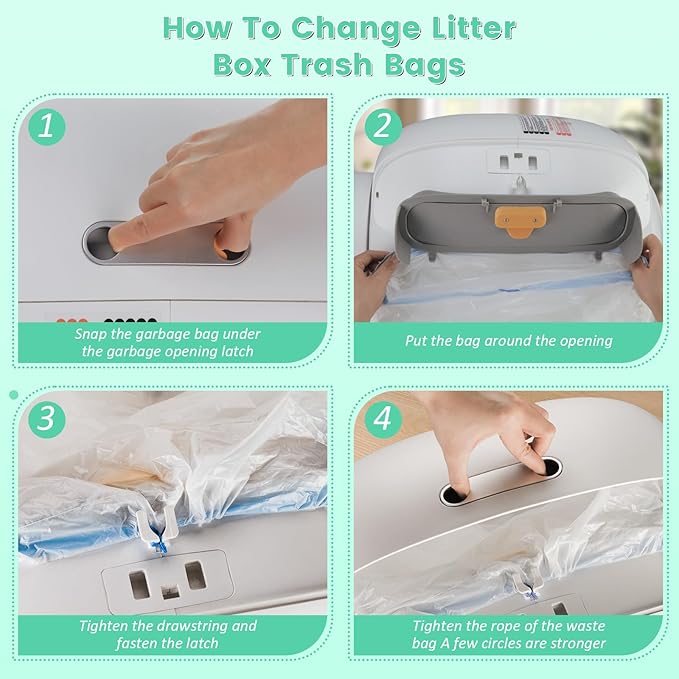 How To Change Litter Box Trash Bags

1

Snap the garbage bag under the garbage opening latch

2

Put the bag around the opening

3

Tighten the drawstring and fasten the latch

4

Tighten the rope of the waste bag A few circles are stronger