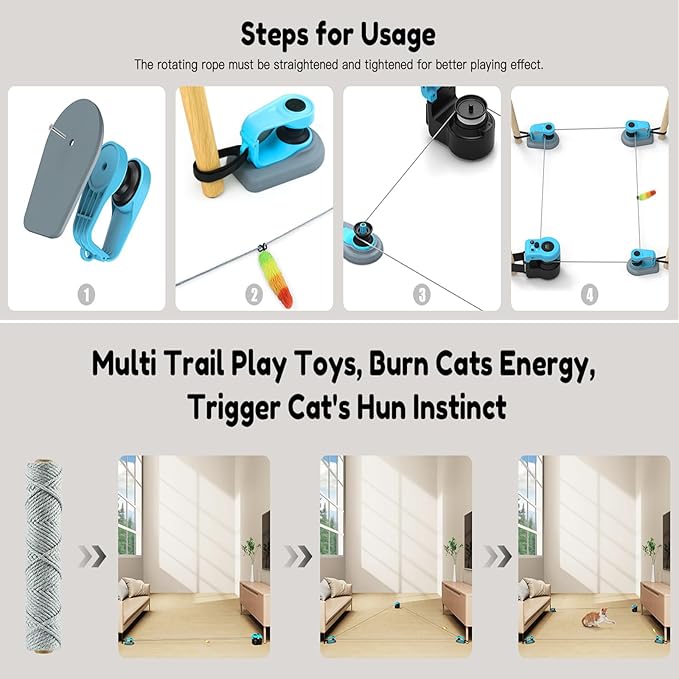 Steps for Usage

The rotating rope must be straightened and tightened for better playing effect.

1

2

3

4

Multi Trail Play Toys, Burn Cats Energy, Trigger Cat's Hun Instinct