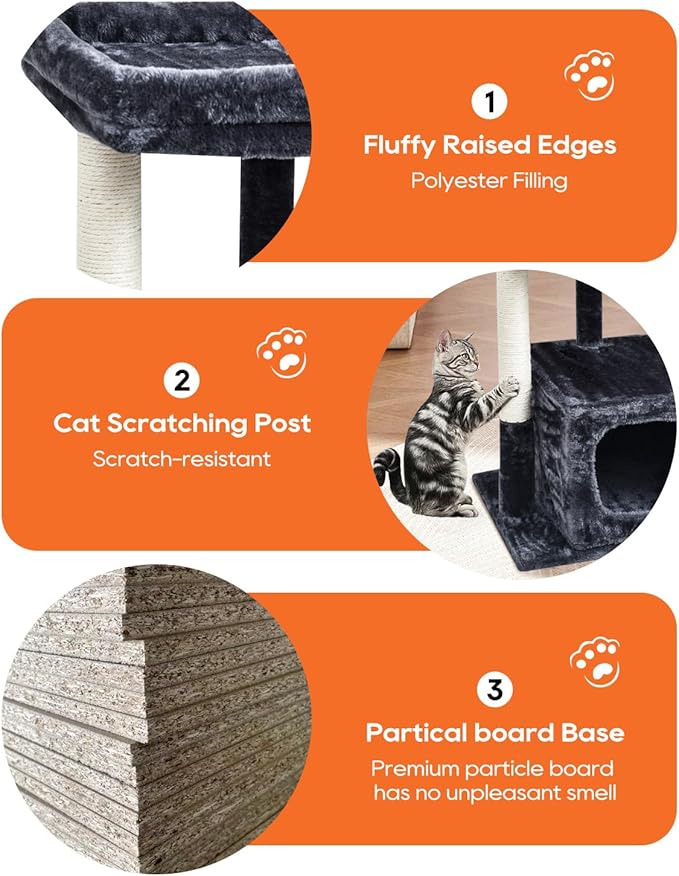 1
Fluffy Raised Edges
Polyester Filling

2
Cat Scratching Post
Scratch-resistant

3
Partical board Base
Premium particle board has no unpleasant smell