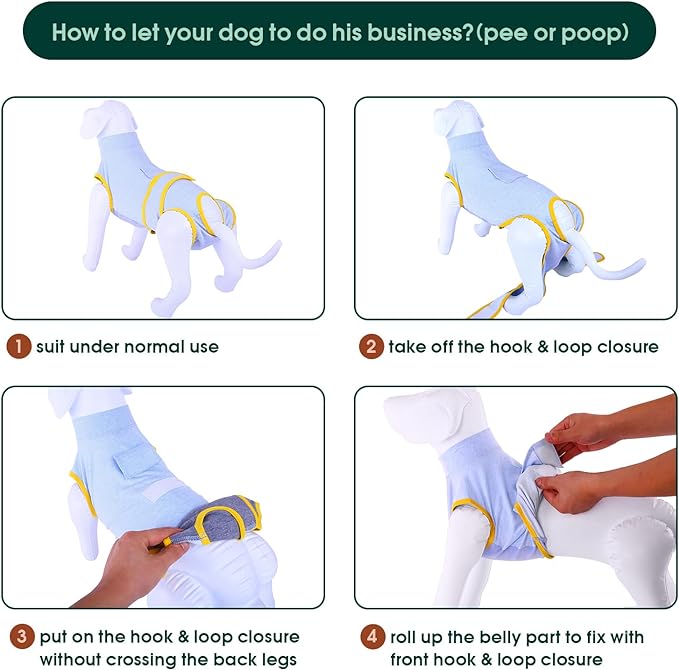 How to let your dog to do his business?(pee or poop)

1 suit under normal use

2 take off the hook & loop closure

3 put on the hook & loop closure without crossing the back legs

4 roll up the belly part to fix with front hook & loop closure