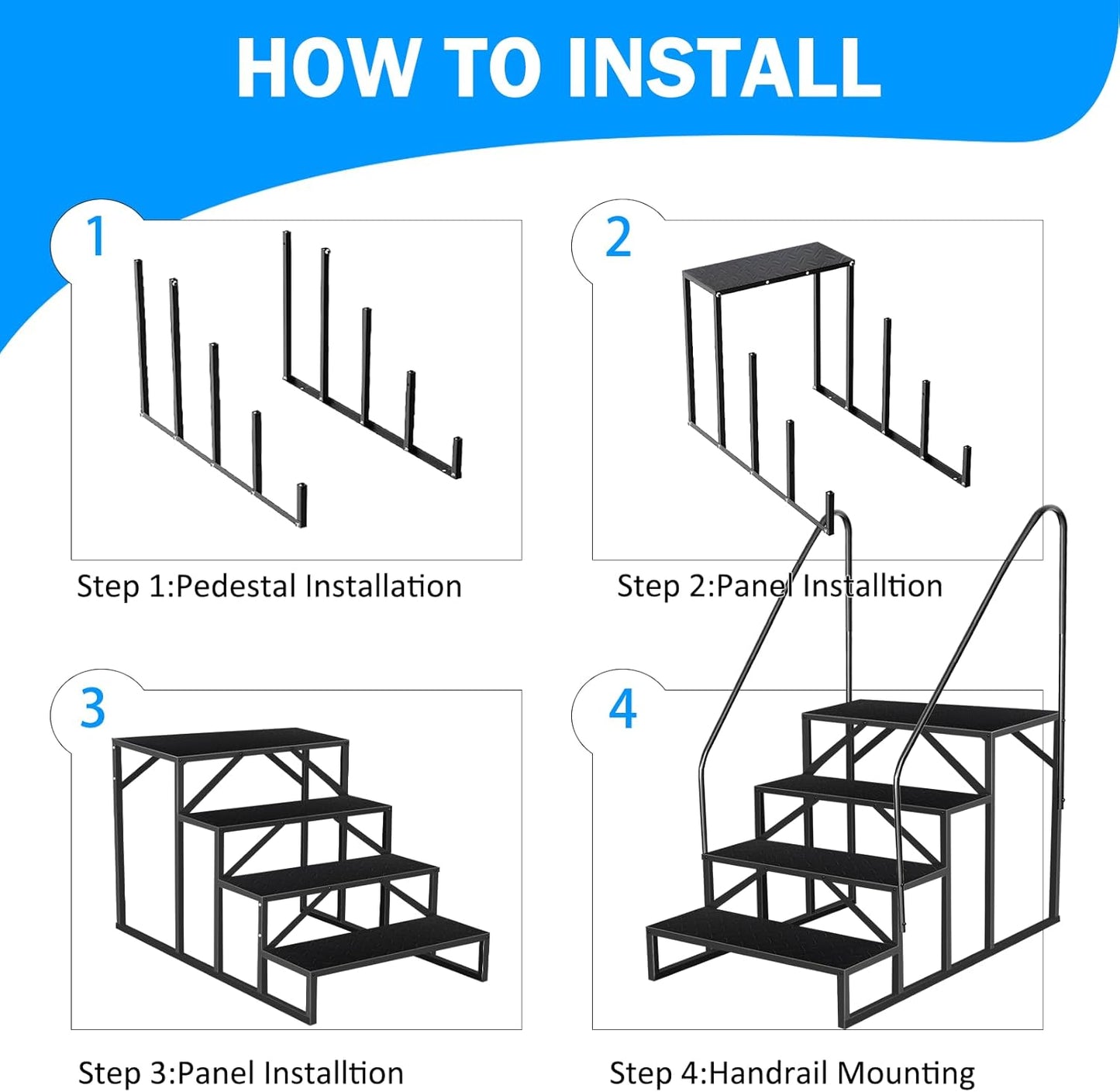 HOW TO INSTALL

1

Step 1:Pedestal Installation

2

Step 2:Panel Installtion

3

Step 3:Panel Installtion

4

Step 4:Handrail Mounting