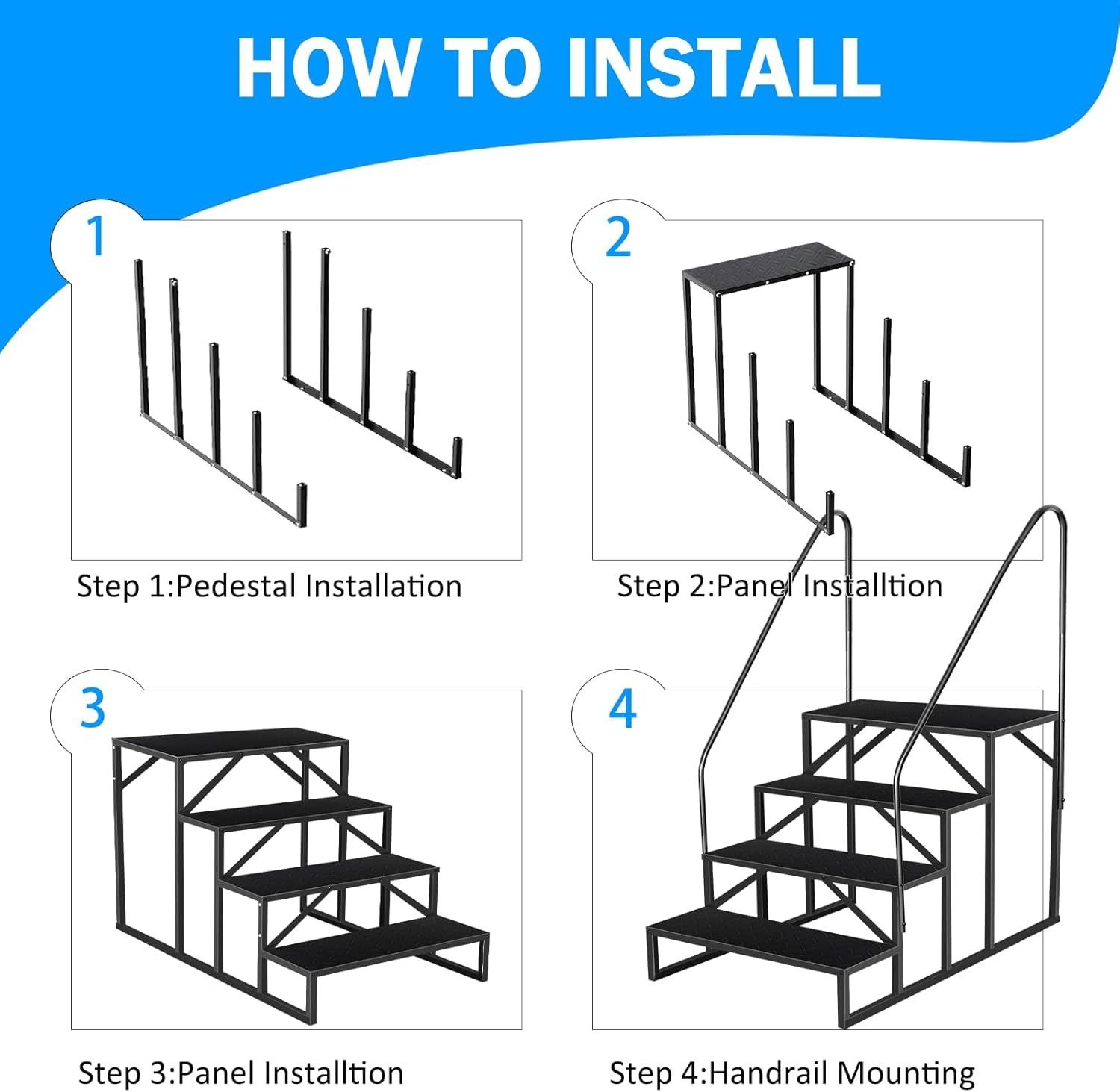 HOW TO INSTALL

1

Step 1:Pedestal Installation

2

Step 2:Panel Installtion

3

Step 3:Panel Installtion

4

Step 4:Handrail Mounting