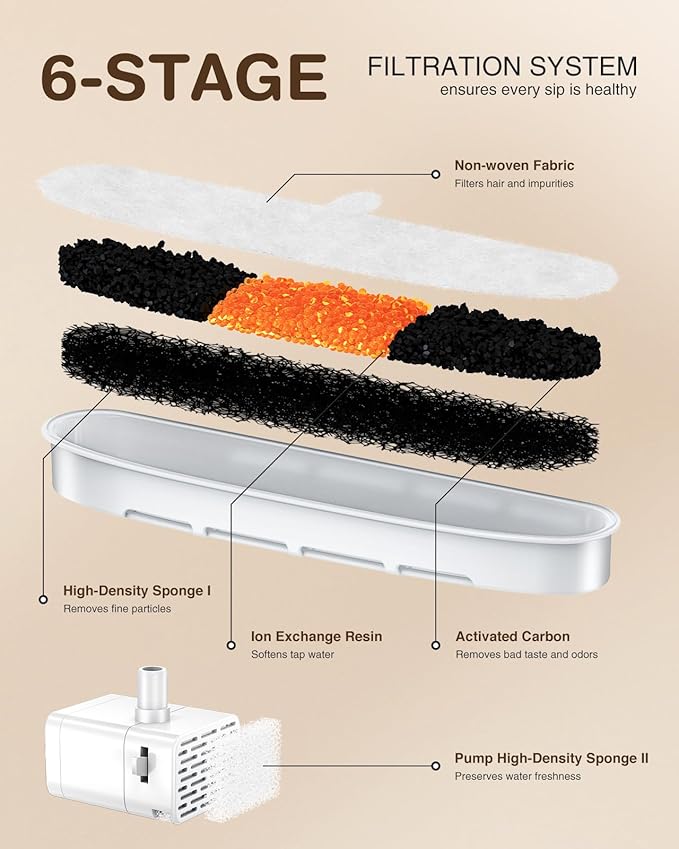 6-STAGE

FILTRATION SYSTEM
ensures every sip is healthy

Non-woven Fabric
Filters hair and impurities

High-Density Sponge I
Removes fine particles

Ion Exchange Resin
Softens tap water

Activated Carbon
Removes bad taste and odors

Pump High-Density Sponge II
Preserves water freshness