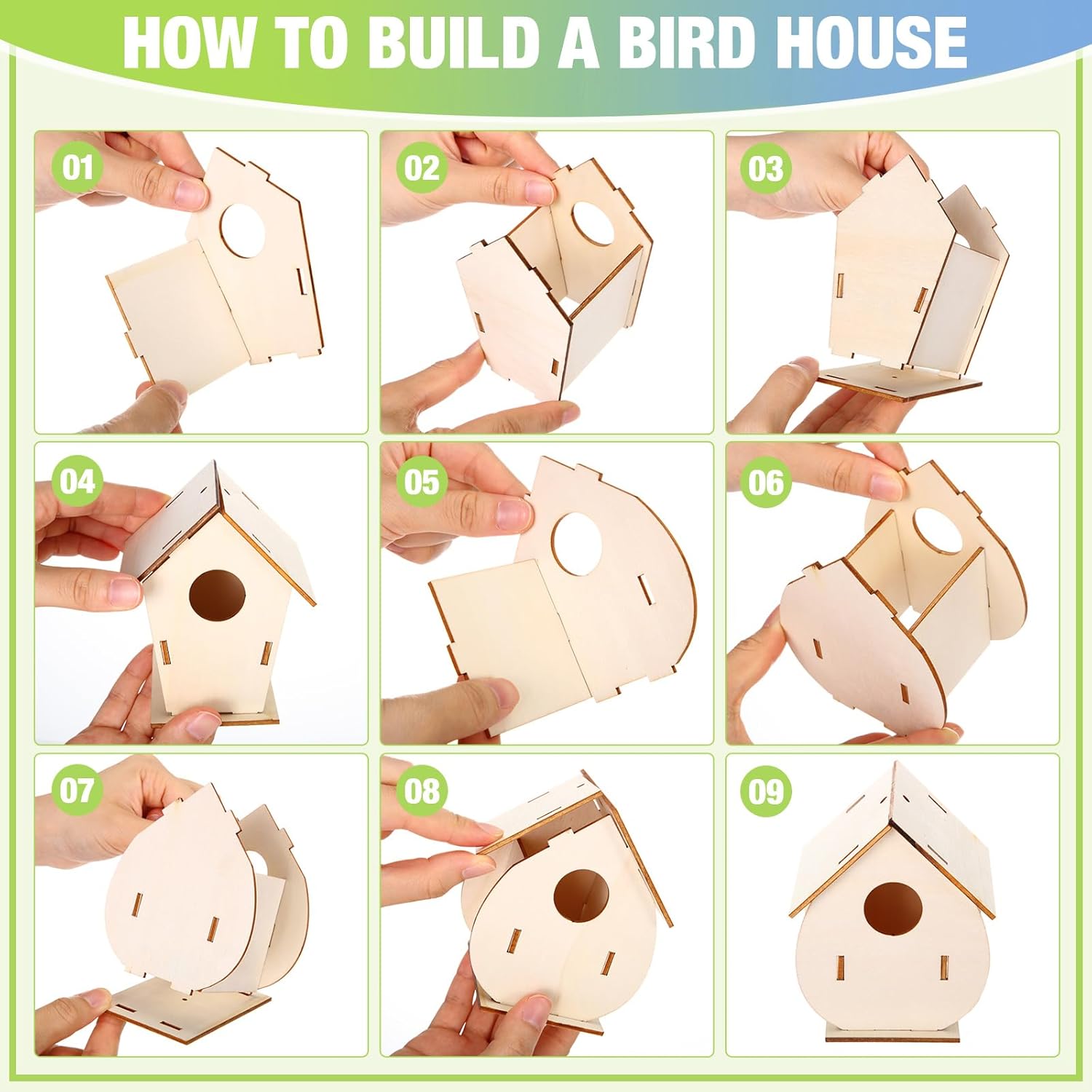 HOW TO BUILD A BIRD HOUSE

01

02

03

04

05

06

07

08

09