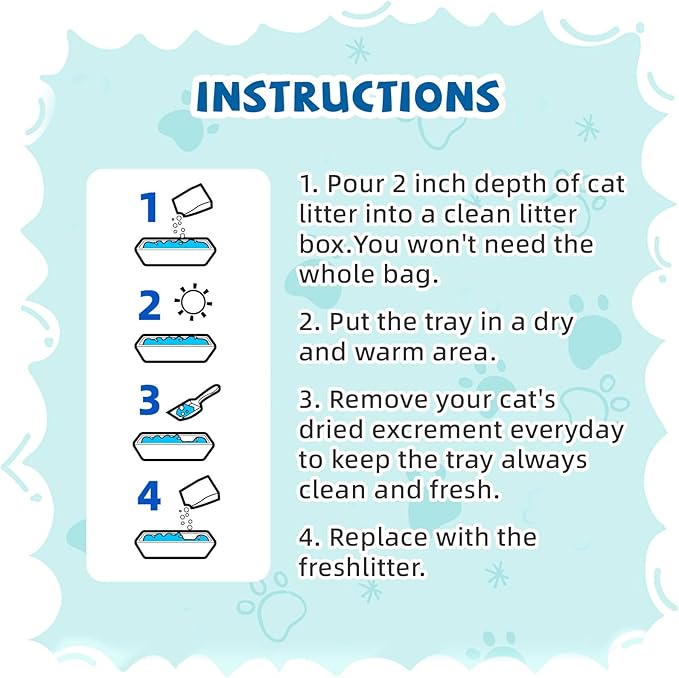 INSTRUCTIONS

1
2
3
4

1. Pour 2 inch depth of cat litter into a clean litter box.You won't need the whole bag.

2. Put the tray in a dry and warm area.

3. Remove your cat's dried excrement everyday to keep the tray always clean and fresh.

4. Replace with the freshlitter.