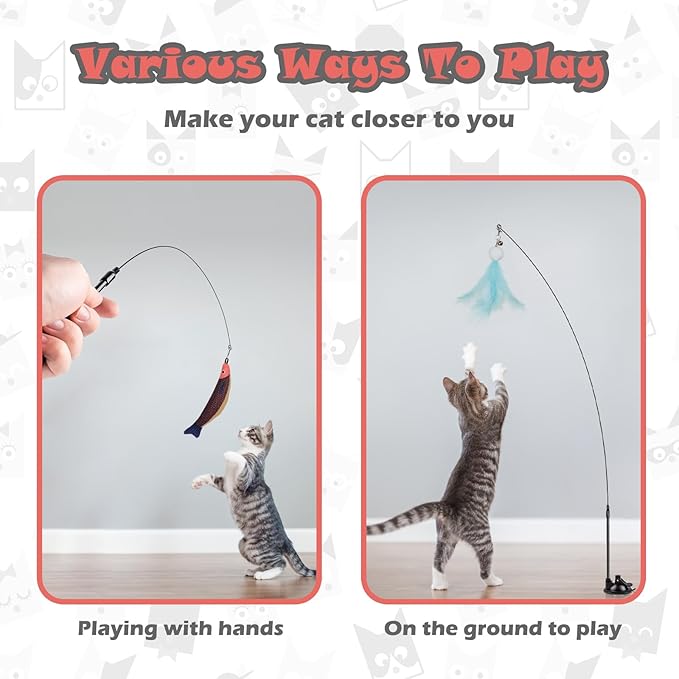 Various Ways To Play

Make your cat closer to you

Playing with hands

On the ground to play