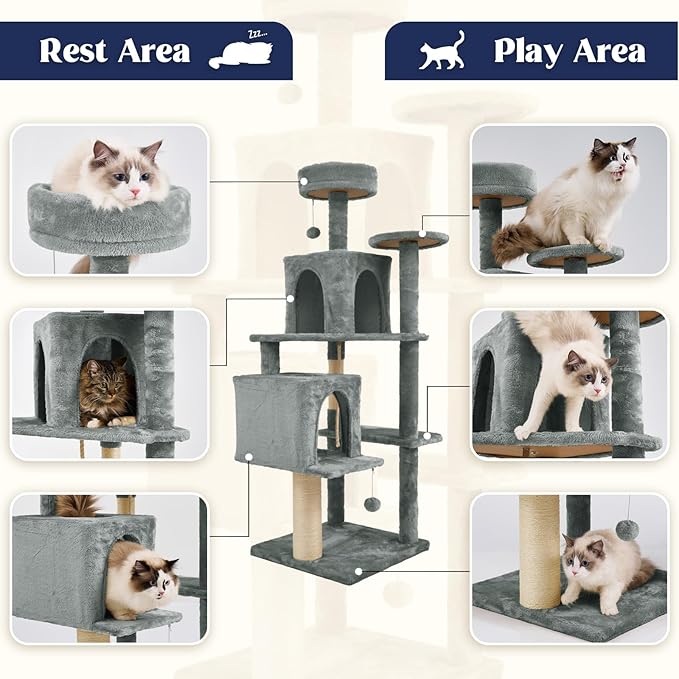 Rest Area Zzz...

Play Area