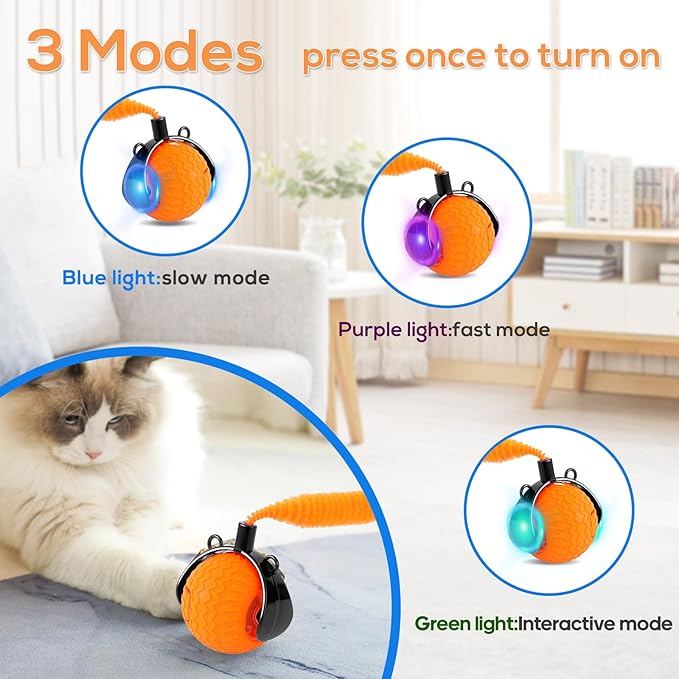 3 Modes press once to turn on

Blue light:slow mode

Purple light:fast mode

Green light:Interactive mode