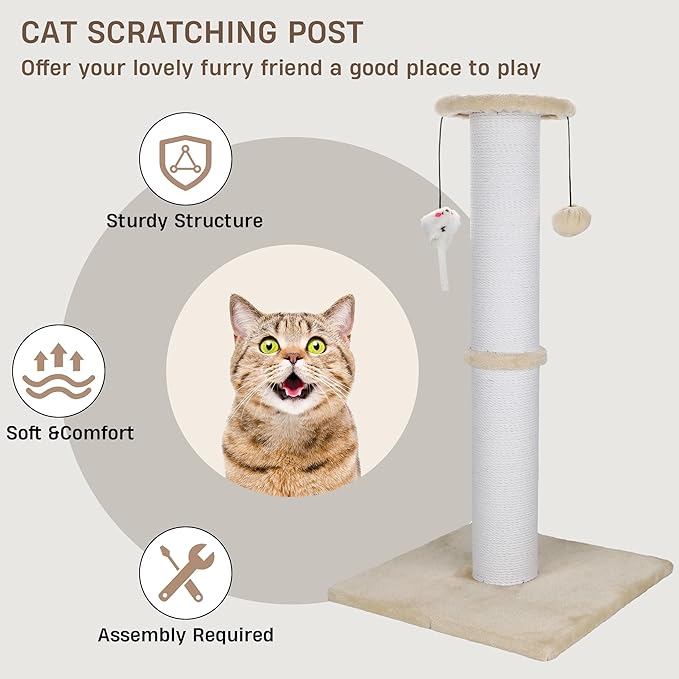 CAT SCRATCHING POST

Offer your lovely furry friend a good place to play

Sturdy Structure

Soft &Comfort

Assembly Required