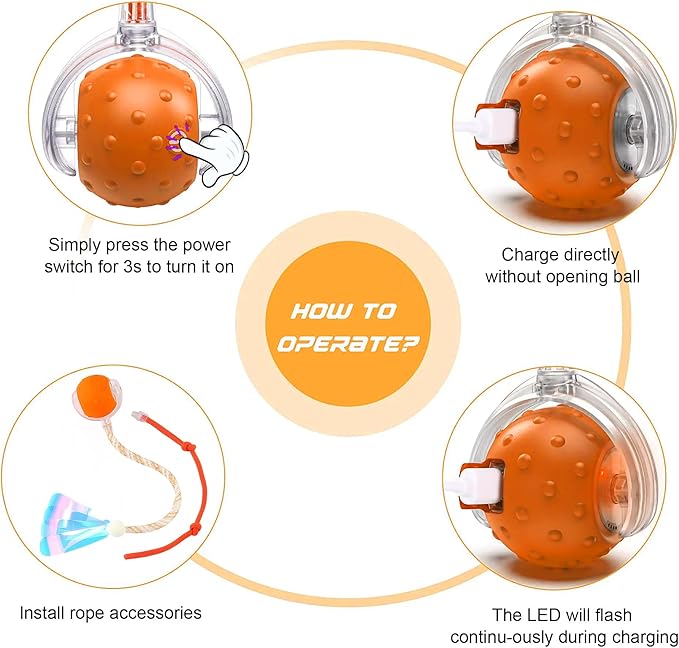 Simply press the power switch for 3s to turn it on

Charge directly without opening ball

HOW TO OPERATE?

Install rope accessories

The LED will flash continu-ously during charging