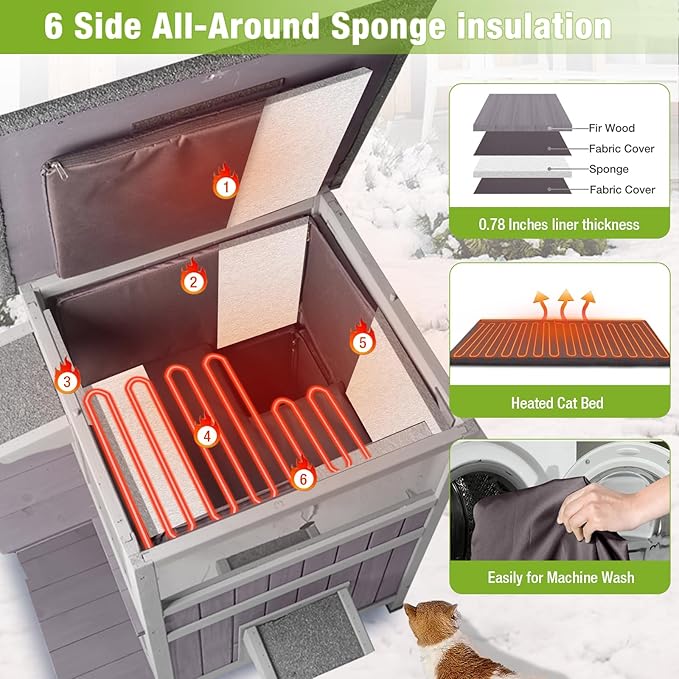 6 Side All-Around Sponge insulation

1
2
3
4
5
6

Fir Wood
Fabric Cover
Sponge
Fabric Cover

0.78 Inches liner thickness

Heated Cat Bed

Easily for Machine Wash