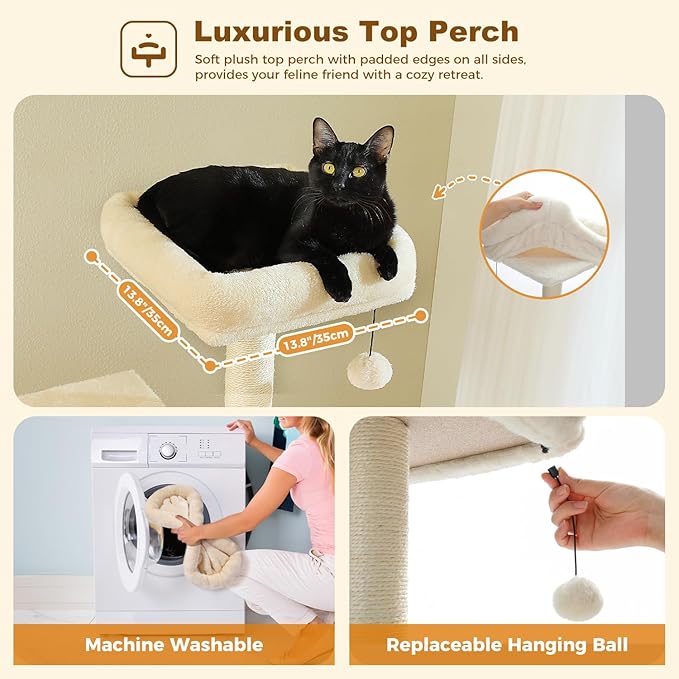 Luxurious Top Perch

Soft plush top perch with padded edges on all sides, provides your feline friend with a cozy retreat.

13.8"/35cm

13.8"/35cm

Machine Washable

Replaceable Hanging Ball