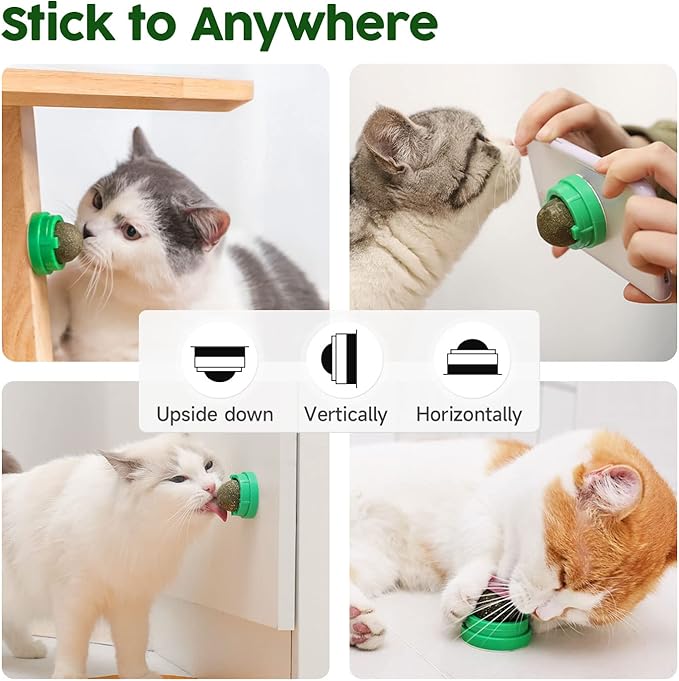 Stick to Anywhere

Upside down

Vertically

Horizontally