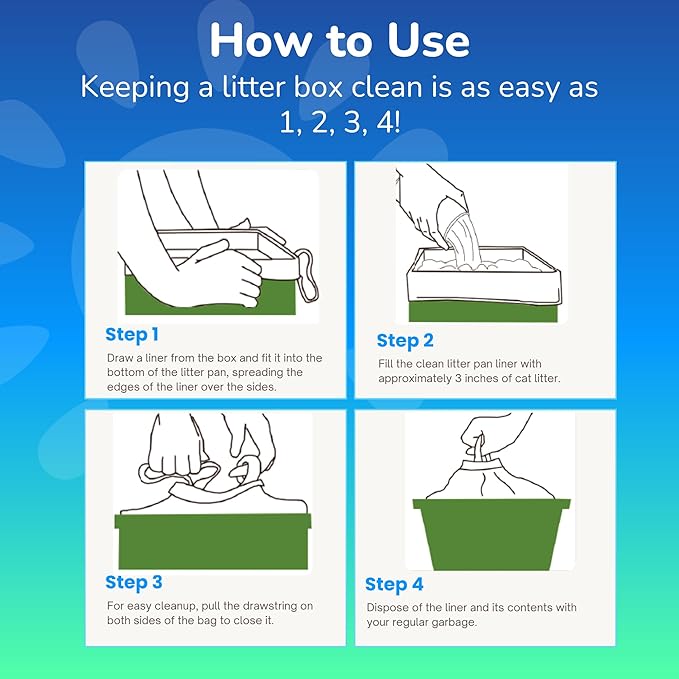 How to Use
Keeping a litter box clean is as easy as 1, 2, 3, 4!

Step 1
Draw a liner from the box and fit it into the bottom of the litter pan, spreading the edges of the liner over the sides.

Step 2
Fill the clean litter pan liner with approximately 3 inches of cat litter.

Step 3
For easy cleanup, pull the drawstring on both sides of the bag to close it.

Step 4
Dispose of the liner and its contents with your regular garbage.