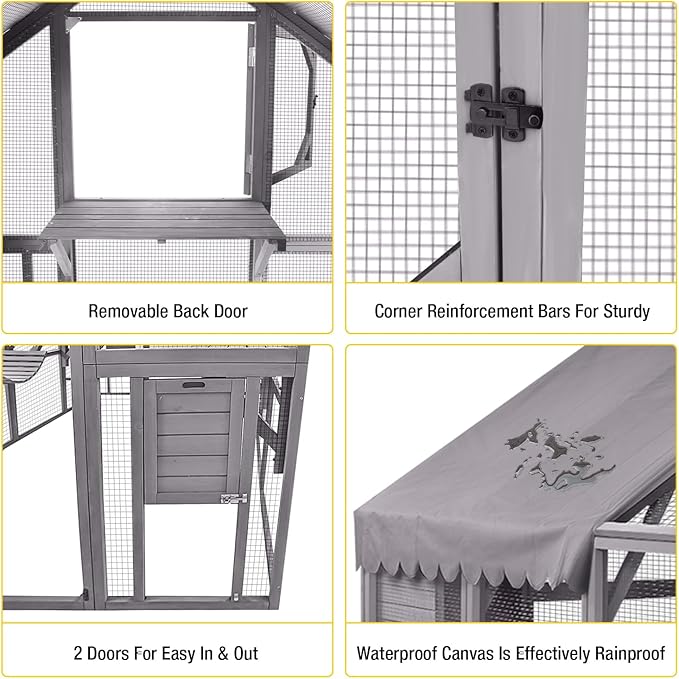 Removable Back Door

Corner Reinforcement Bars For Sturdy

2 Doors For Easy In & Out

Waterproof Canvas Is Effectively Rainproof