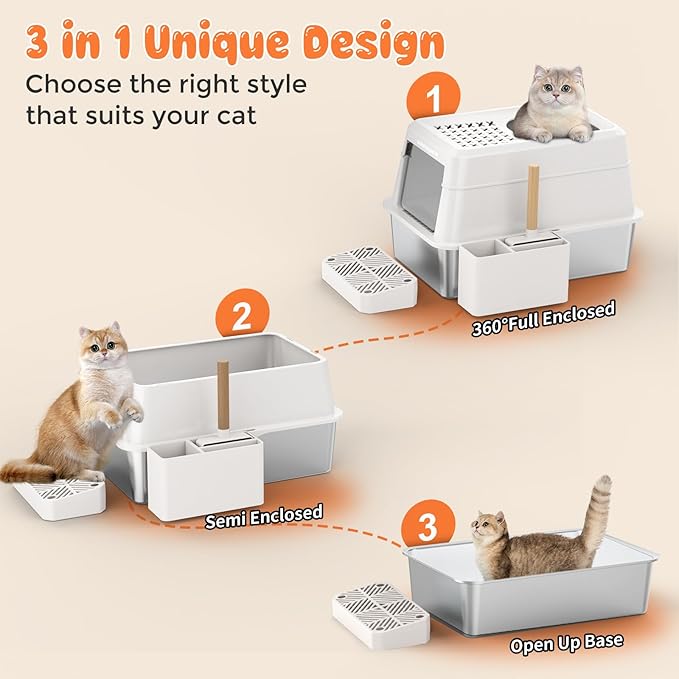 3 in 1 Unique Design
Choose the right style that suits your cat

1

360°Full Enclosed

2

Semi Enclosed

3

Open Up Base