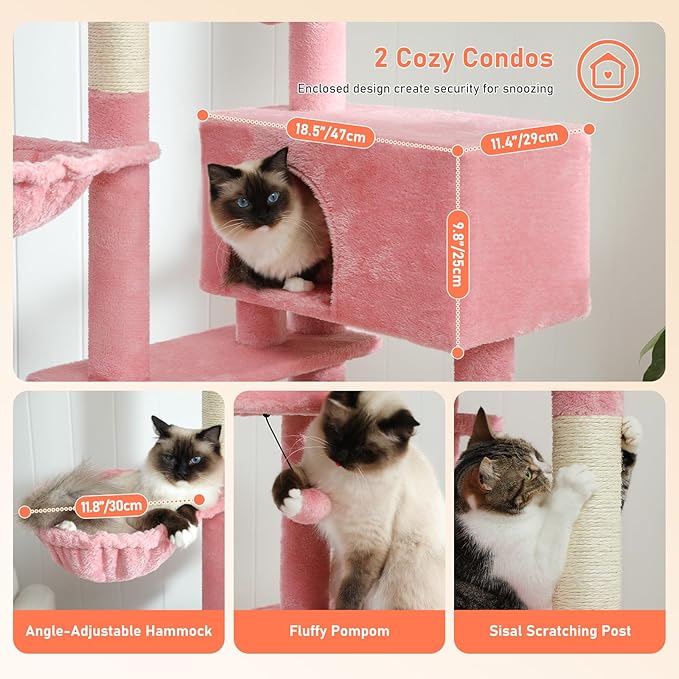 2 Cozy Condos

Enclosed design create security for snoozing

18.5"/47cm

11.4"/29cm

9.8"/25cm

11.8"/30cm

Angle-Adjustable Hammock

Fluffy Pompom

Sisal Scratching Post