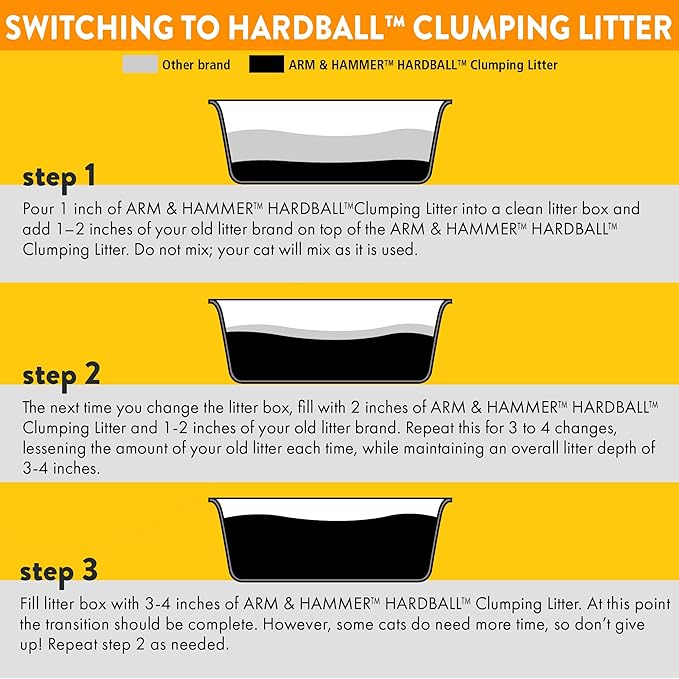 SWITCHING TO HARDBALL™ CLUMPING LITTER

Other brand
ARM & HAMMER™ HARDBALL™ Clumping Litter

step 1

Pour 1 inch of ARM & HAMMER™ HARDBALL™Clumping Litter into a clean litter box and add 1–2 inches of your old litter brand on top of the ARM & HAMMER™ HARDBALL™ Clumping Litter. Do not mix; your cat will mix as it is used.

step 2

The next time you change the litter box, fill with 2 inches of ARM & HAMMER™ HARDBALL™ Clumping Litter and 1-2 inches of your old litter brand. Repeat this for 3 to 4 changes, lessening the amount of your old litter each time, while maintaining an overall litter depth of 3-4 inches.

step 3

Fill litter box with 3-4 inches of ARM & HAMMER™ HARDBALL™ Clumping Litter. At this point the transition should be complete. However, some cats do need more time, so don't give up! Repeat step 2 as needed.