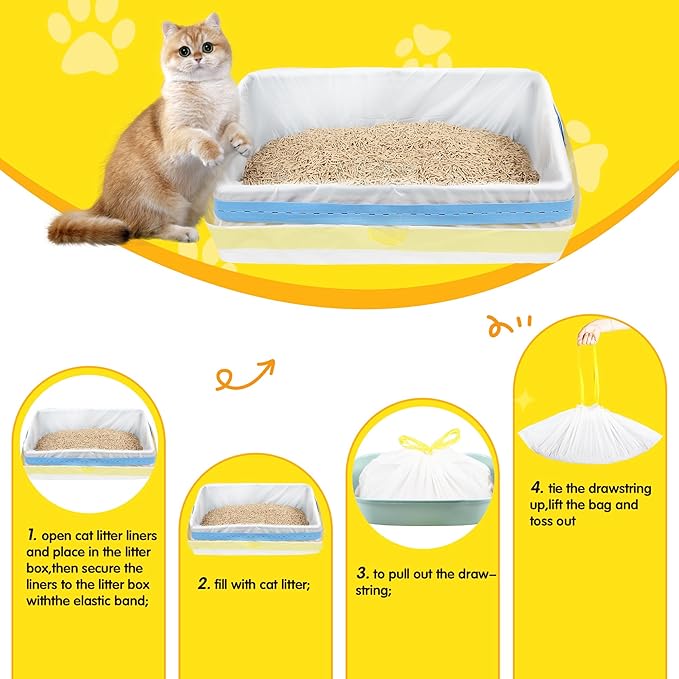 1. open cat litter liners and place in the litter box,then secure the liners to the litter box withthe elastic band;

2. fill with cat litter;

3. to pull out the drawstring;

4. tie the drawstring up,lift the bag and toss out