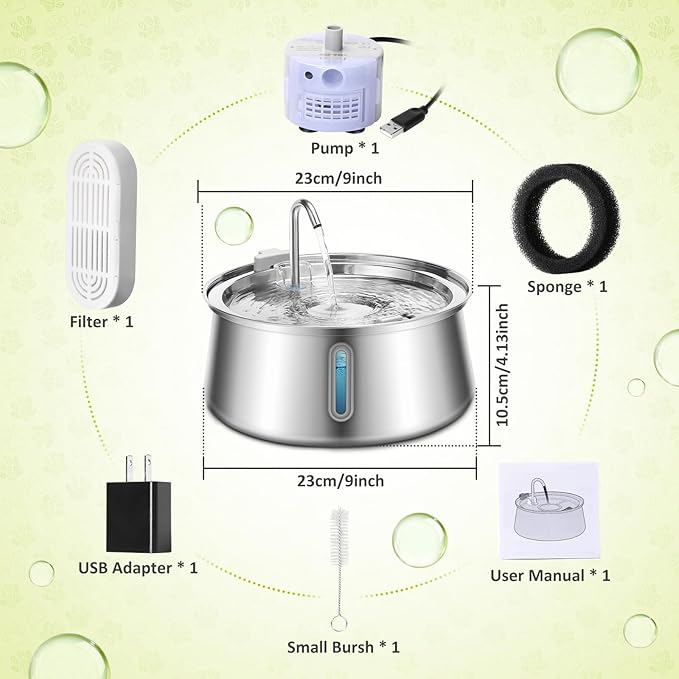 Pump * 1

23cm/9inch

Filter * 1

Sponge * 1

10.5cm/4.13inch

23cm/9inch

USB Adapter * 1

User Manual * 1

Small Bursh * 1