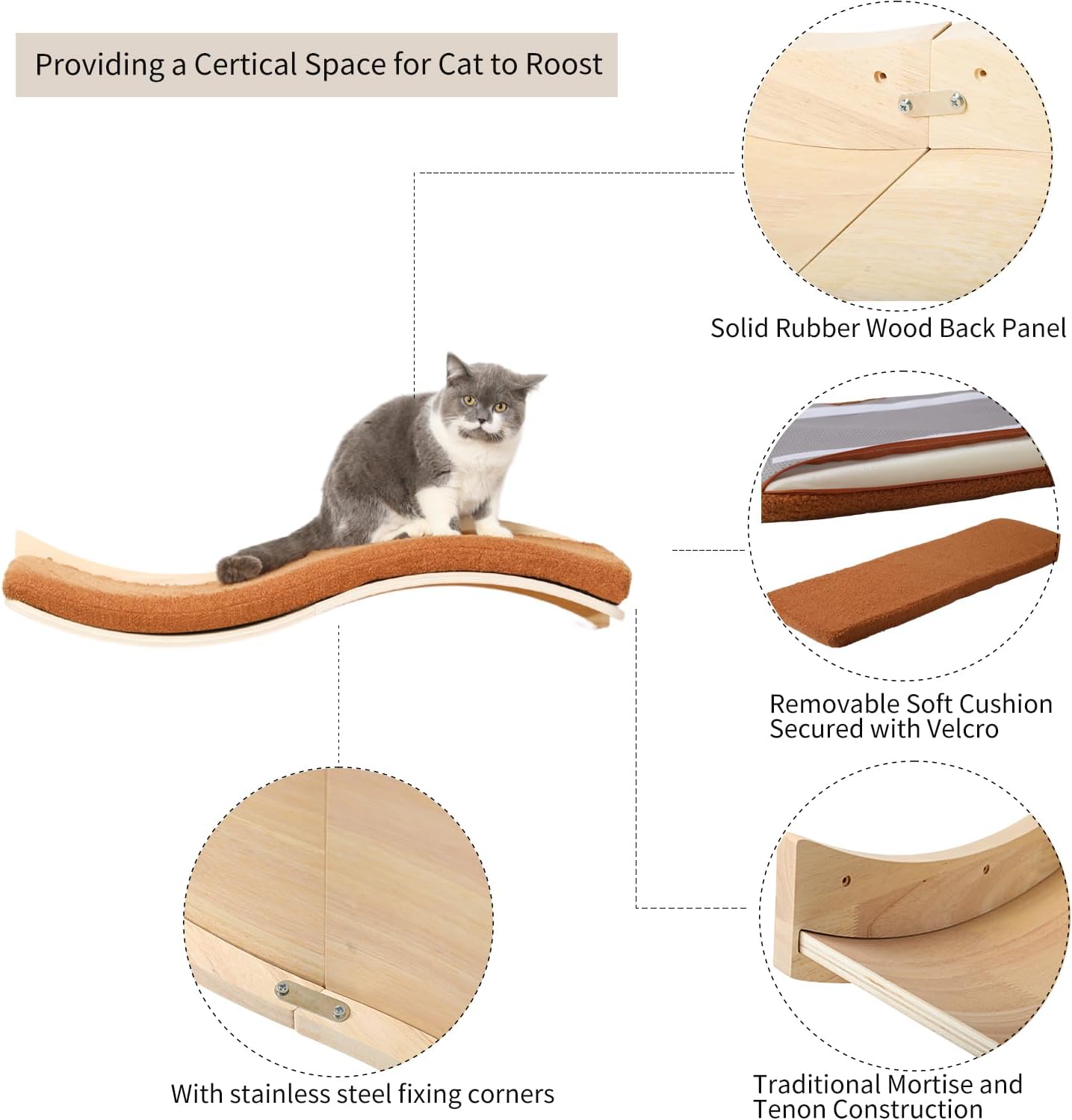 Providing a Certical Space for Cat to Roost

Solid Rubber Wood Back Panel

Removable Soft Cushion Secured with Velcro

With stainless steel fixing corners

Traditional Mortise and Tenon Construction