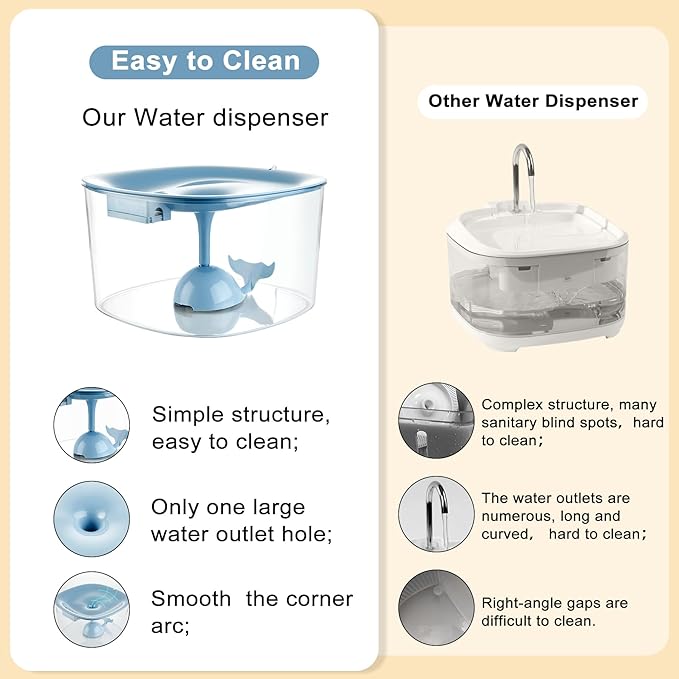 Easy to Clean

Our Water dispenser

Simple structure, easy to clean;

Only one large water outlet hole;

Smooth the corner arc;

Other Water Dispenser

Complex structure, many sanitary blind spots, hard to clean;

The water outlets are numerous, long and curved, hard to clean;

Right-angle gaps are difficult to clean.