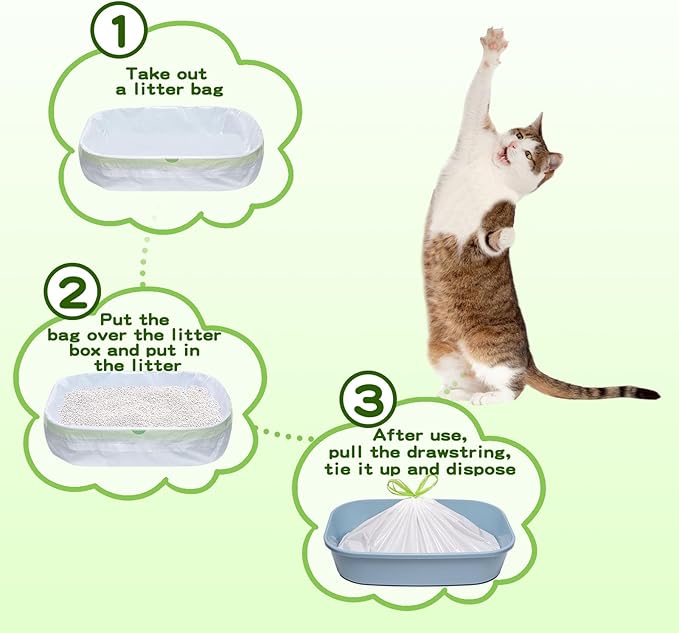 1
Take out a litter bag

2
Put the bag over the litter box and put in the litter

3
After use, pull the drawstring, tie it up and dispose