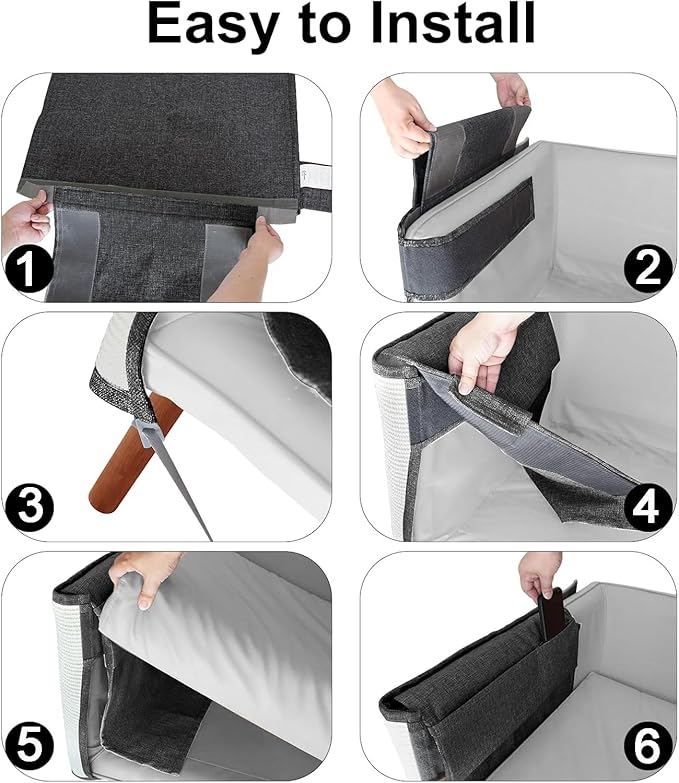 Easy to Install

1

2

3

4

5

6