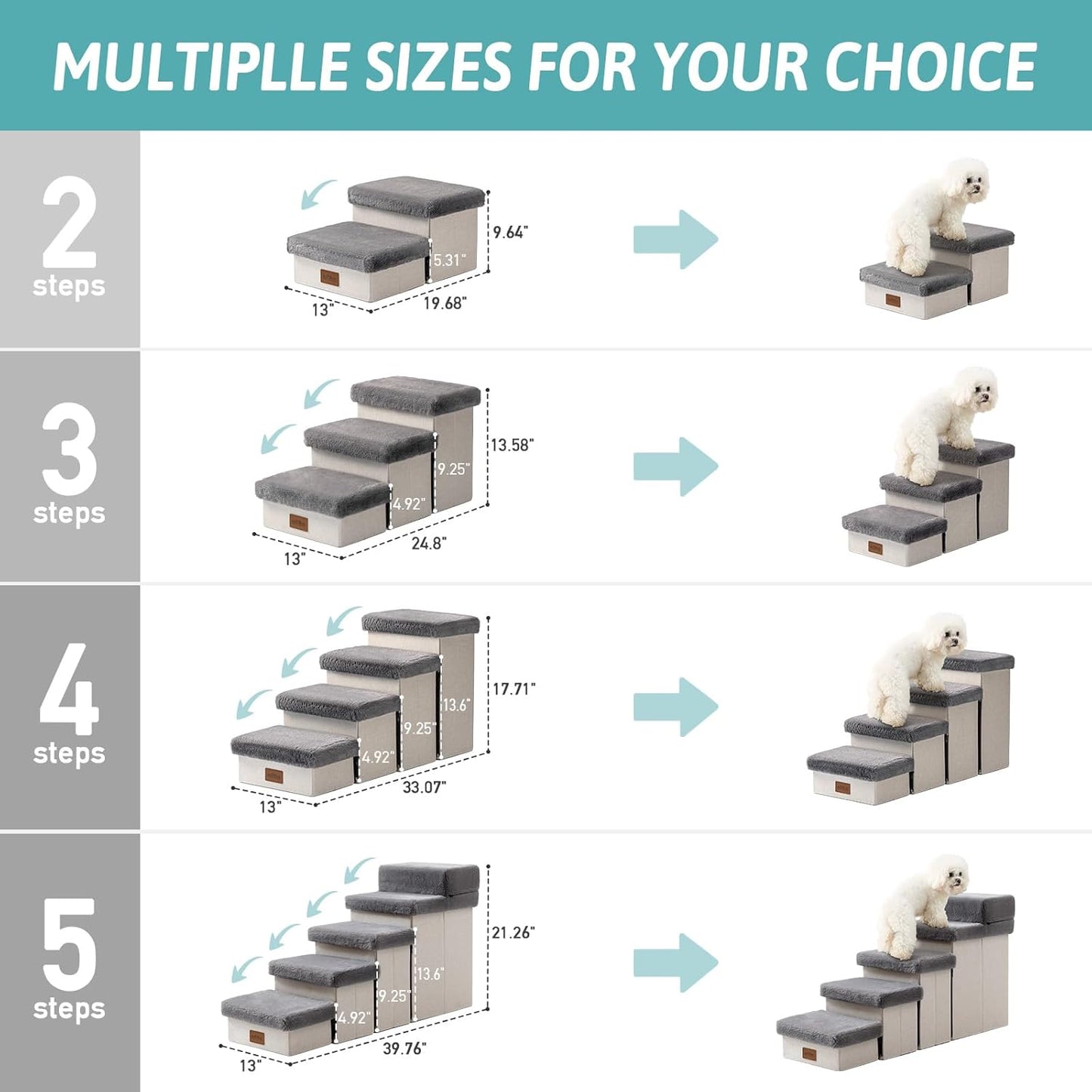 MULTIPLLE SIZES FOR YOUR CHOICE

2 steps

9.64"
5.31"
13"
19.68"

3 steps

13.58"
9.25"
4.92"
13"
24.8"

4 steps

17.71"
13.6"
9.25"
4.92"
13"
33.07"

5 steps

21.26"
13.6"
9.25"
4.92"
13"
39.76"