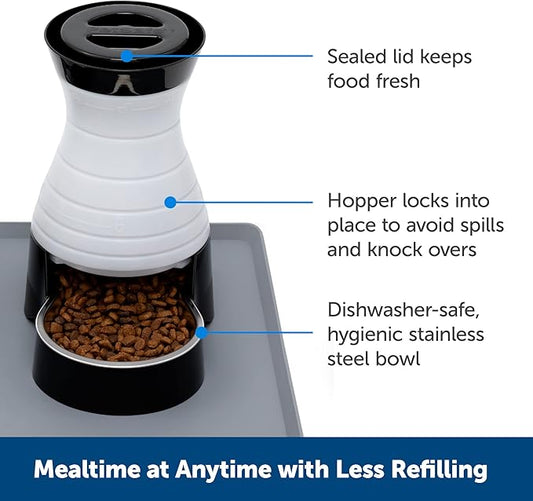 Sealed lid keeps food fresh

Hopper locks into place to avoid spills and knock overs

Dishwasher-safe, hygienic stainless steel bowl

Mealtime at Anytime with Less Refilling